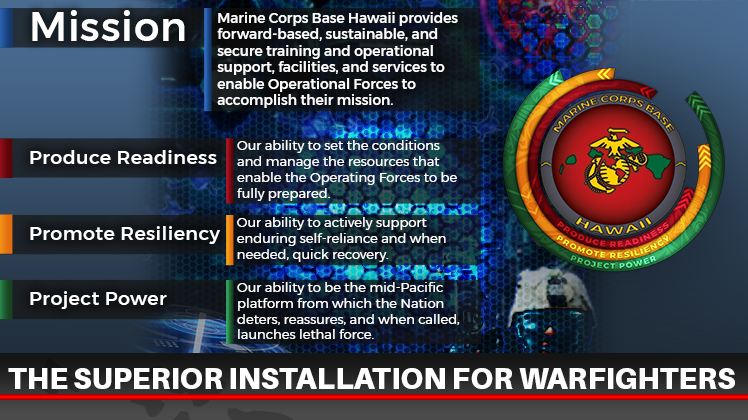 Mission

Marine Corps Base Hawaii provides forward-based, sustainable, and secure training and operational support, facilities, and services to enable Operational Forces to accomplish their mission.

Produce Readiness

Our ability to set the conditions and manage the resources that enable the Operating Forces to be fully prepared.

Promote Resiliency

Our ability to actively support enduring self-reliance and when needed, quick recovery.

Project Power

Our ability to be the mid-Pacific platform from which the Nation deters, reassures, and when called, launches lethal force.

MARINE CORPS BASE
HAWAII
PRODUCE READINESS
PROMOTE RESILIENCY
PROJECT POWER

THE SUPERIOR INSTALLATION FOR WARFIGHTERS